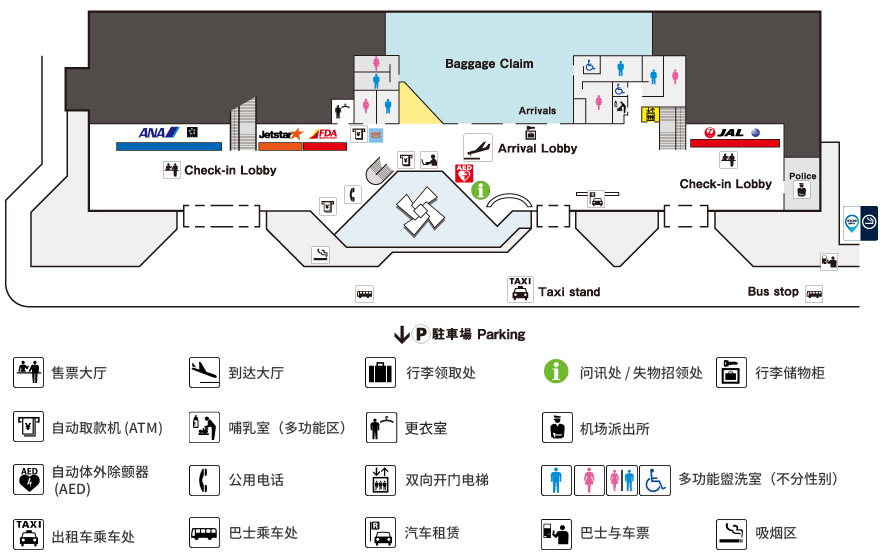 Baggage Claim
Arrivals
ANA
Jetstar
FDA
JAL
Check-in Lobby
Arrival Lobby
AED
Check-in Lobby
Police
TAXI
Taxi stand
Bus stop
P 駐車場 Parking

售票大厅
到达大厅
行李领取处
问讯处 / 失物招领处
行李储物柜
自动取款机 (ATM)
哺乳室（多功能区）
更衣室
机场派出所
AED
自动体外除颤器 (AED)
公用电话
双向开门电梯
多功能盥洗室（不分性别）
TAXI
出租车乘车处
巴士乘车处
汽车租赁
巴士与车票
吸烟区